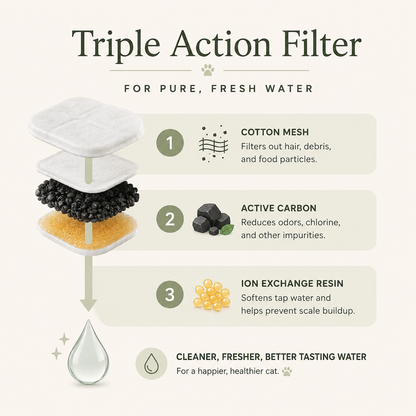 Triple Action Filter

FOR PURE, FRESH WATER

1

COTTON MESH
Filters out hair, debris, and food particles.

2

ACTIVE CARBON
Reduces odors, chlorine, and other impurities.

3

ION EXCHANGE RESIN
Softens tap water and helps prevent scale buildup.

CLEANER, FRESHER, BETTER TASTING WATER
For a happier, healthier cat.